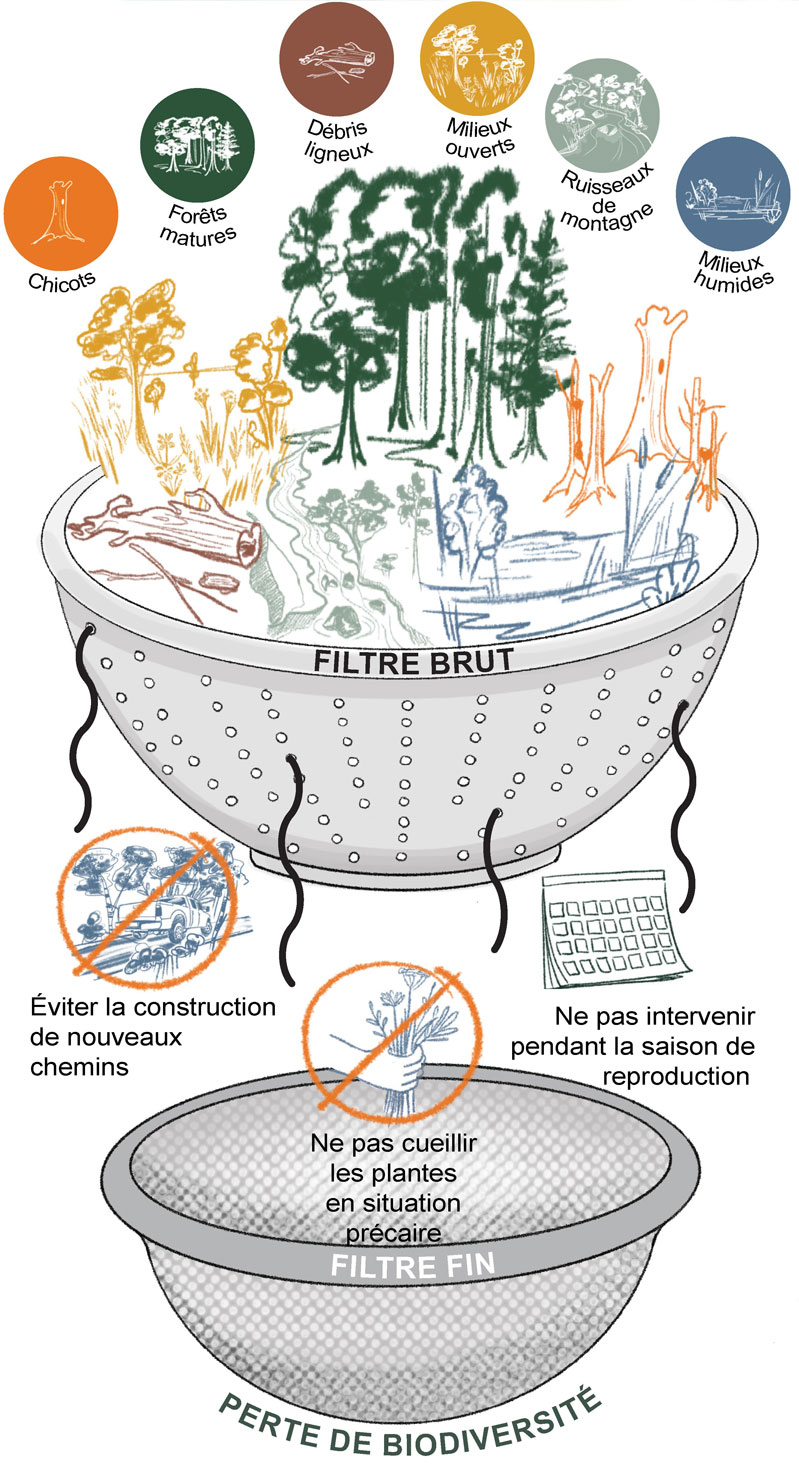 Chicots

Forêts matures

Débris ligneux

Milieux ouverts

Ruisseaux de montagne

Milieux humides

FILTRE BRUT

Éviter la construction de nouveaux chemins

Ne pas intervenir pendant la saison de reproduction

Ne pas cueillir les plantes en situation précaire

FILTRE FIN

PERTE DE BIODIVERSITÉ